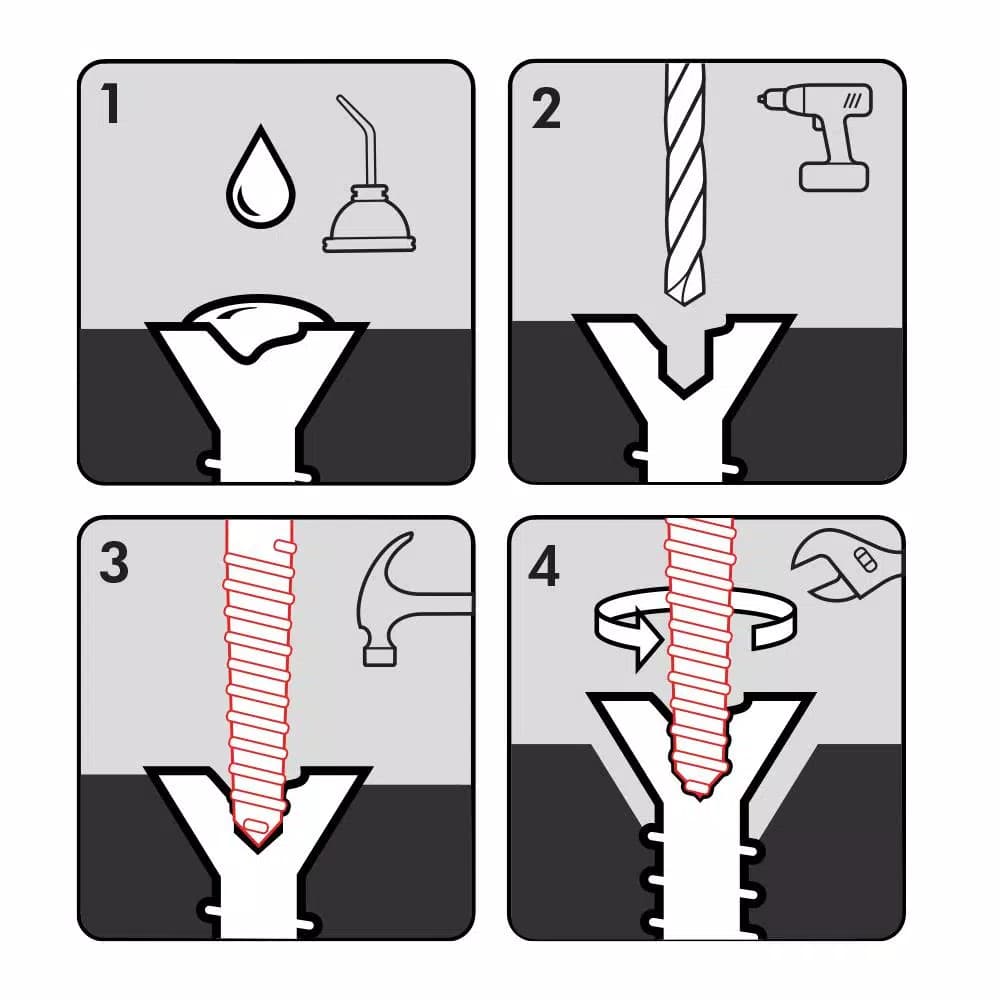 1

2

3

4