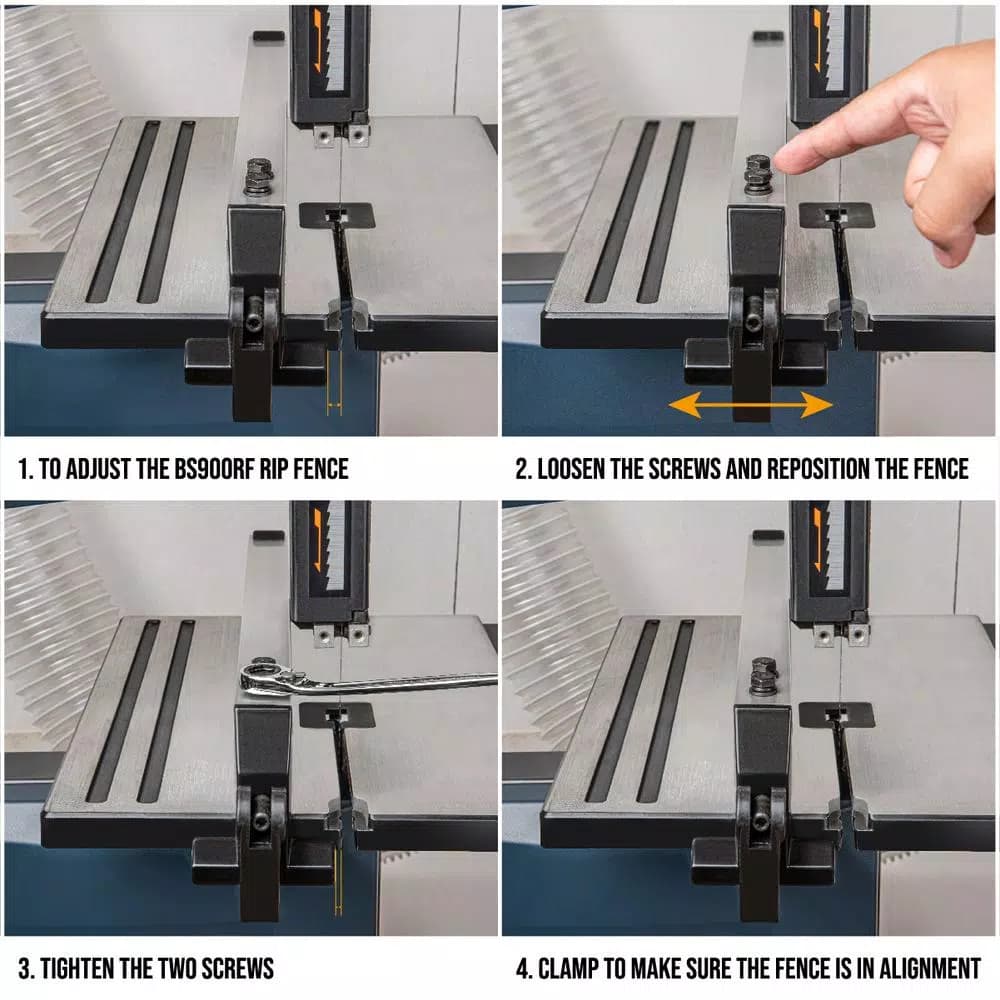 1. TO ADJUST THE BS900RF RIP FENCE

2. LOOSEN THE SCREWS AND REPOSITION THE FENCE

3. TIGHTEN THE TWO SCREWS

4. CLAMP TO MAKE SURE THE FENCE IS IN ALIGNMENT